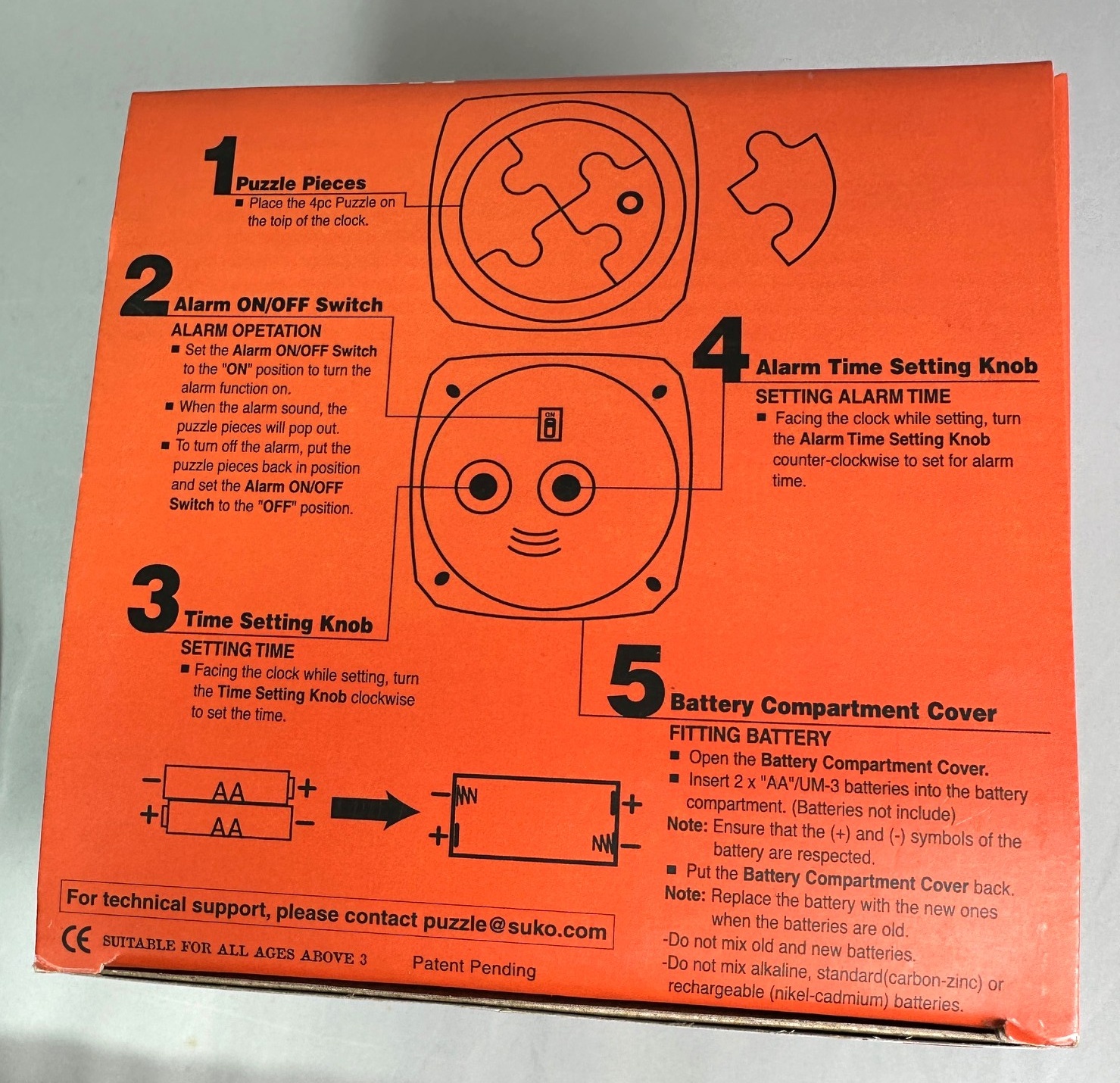 1 Puzzle Pieces
■ Place the 4pc Puzzle on the toip of the clock.

2 Alarm ON/OFF Switch
ALARM OPETATION
■ Set the Alarm ON/OFF Switch to the "ON" position to turn the alarm function on.
■ When the alarm sound, the puzzle pieces will pop out.
■ To turn off the alarm, put the puzzle pieces back in position and set the Alarm ON/OFF Switch to the "OFF" position.

ON

4 Alarm Time Setting Knob
SETTING ALARM TIME
■ Facing the clock while setting, turn the Alarm Time Setting Knob counter-clockwise to set for alarm time.

3 Time Setting Knob
SETTING TIME
■ Facing the clock while setting, turn the Time Setting Knob clockwise to set the time.

5 Battery Compartment Cover
FITTING BATTERY
■ Open the Battery Compartment Cover.
■ Insert 2 x "AA"/UM-3 batteries into the battery compartment. (Batteries not include)
Note: Ensure that the (+) and (-) symbols of the battery are respected.
■ Put the Battery Compartment Cover back.
Note: Replace the battery with the new ones when the batteries are old.
-Do not mix old and new batteries.
-Do not mix alkaline, standard(carbon-zinc) or rechargeable (nikel-cadmium) batteries.

− AA +
+ AA −
− +
+ −

For technical support, please contact puzzle@suko.com

CE SUITABLE FOR ALL AGES ABOVE 3 Patent Pending