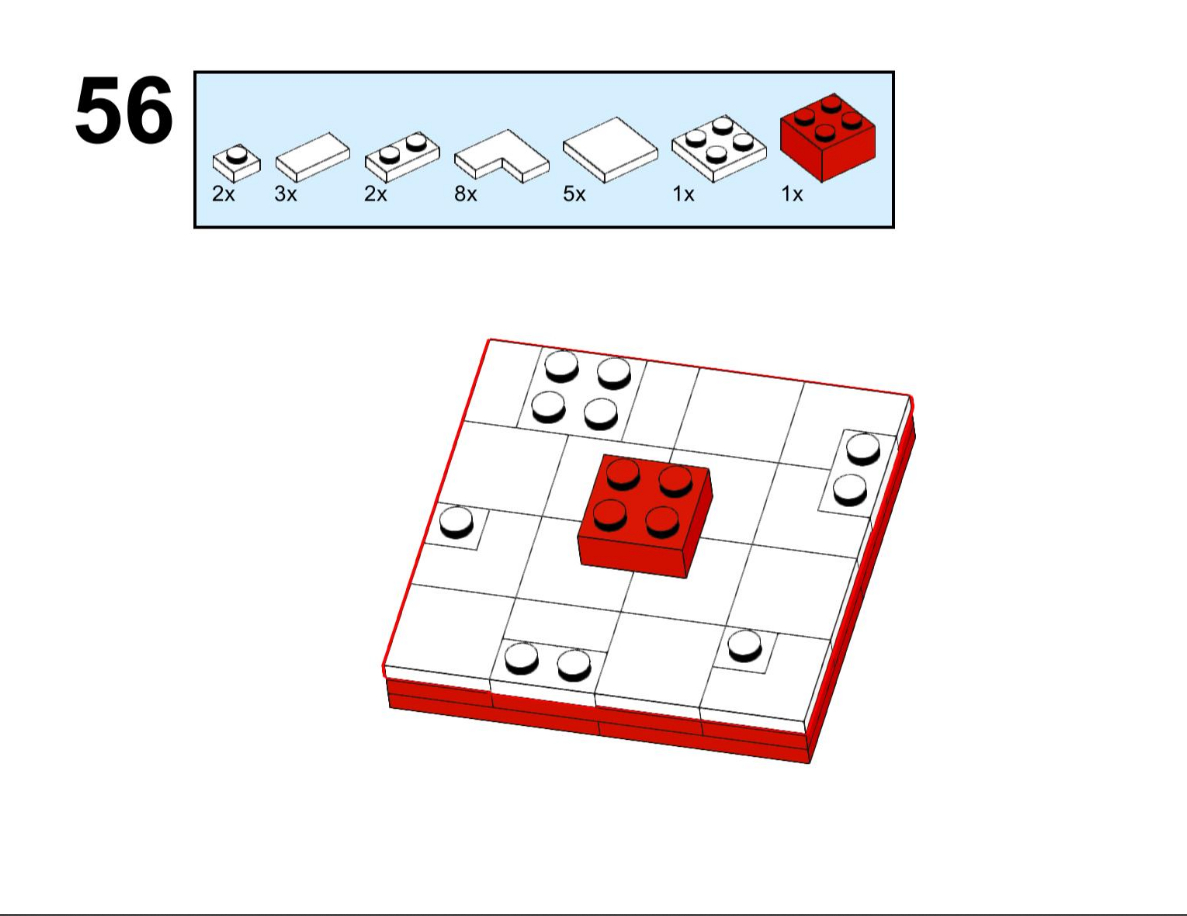 56

2x 3x 2x 8x 5x 1x 1x