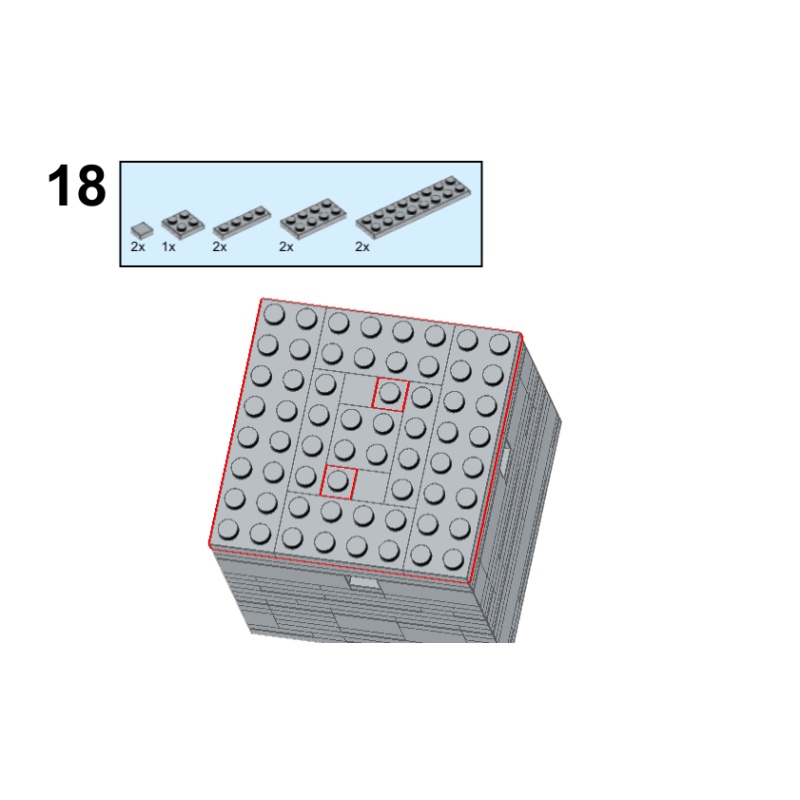 18

2x 1x 2x 2x 2x